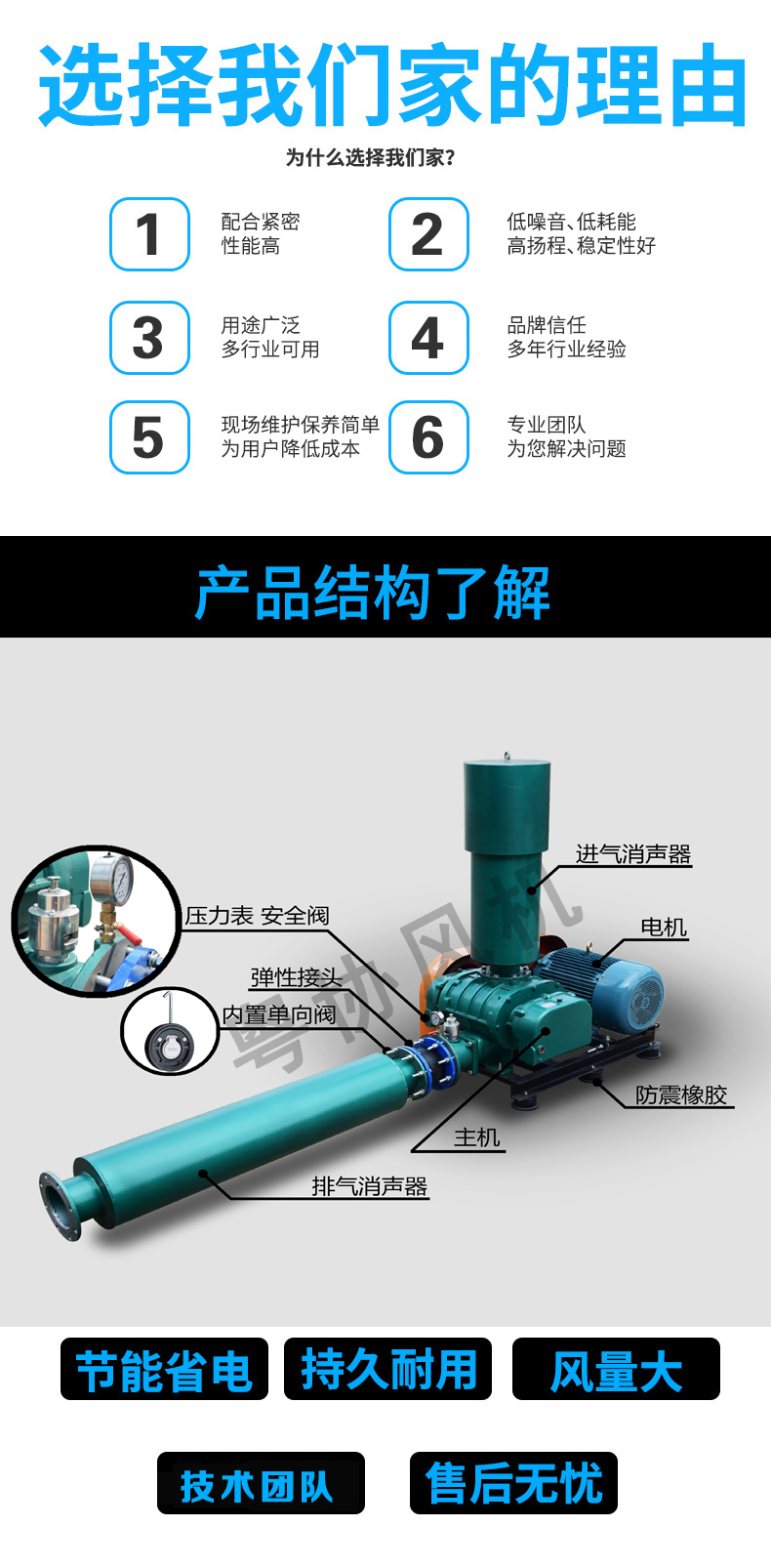 选择我们家的理由

为什么选择我们家？

1
配合紧密
性能高

2
低噪音、低耗能
高扬程、稳定性好

3
用途广泛
多行业可用

4
品牌信任
多年行业经验

5
现场维护保养简单
为用户降低成本

6
专业团队
为您解决问题

产品结构了解

粤协风机

进气消声器

电机

压力表 安全阀

弹性接头

内置单向阀

防震橡胶

主机

排气消声器

节能省电

持久耐用

风量大

技术团队

售后无忧